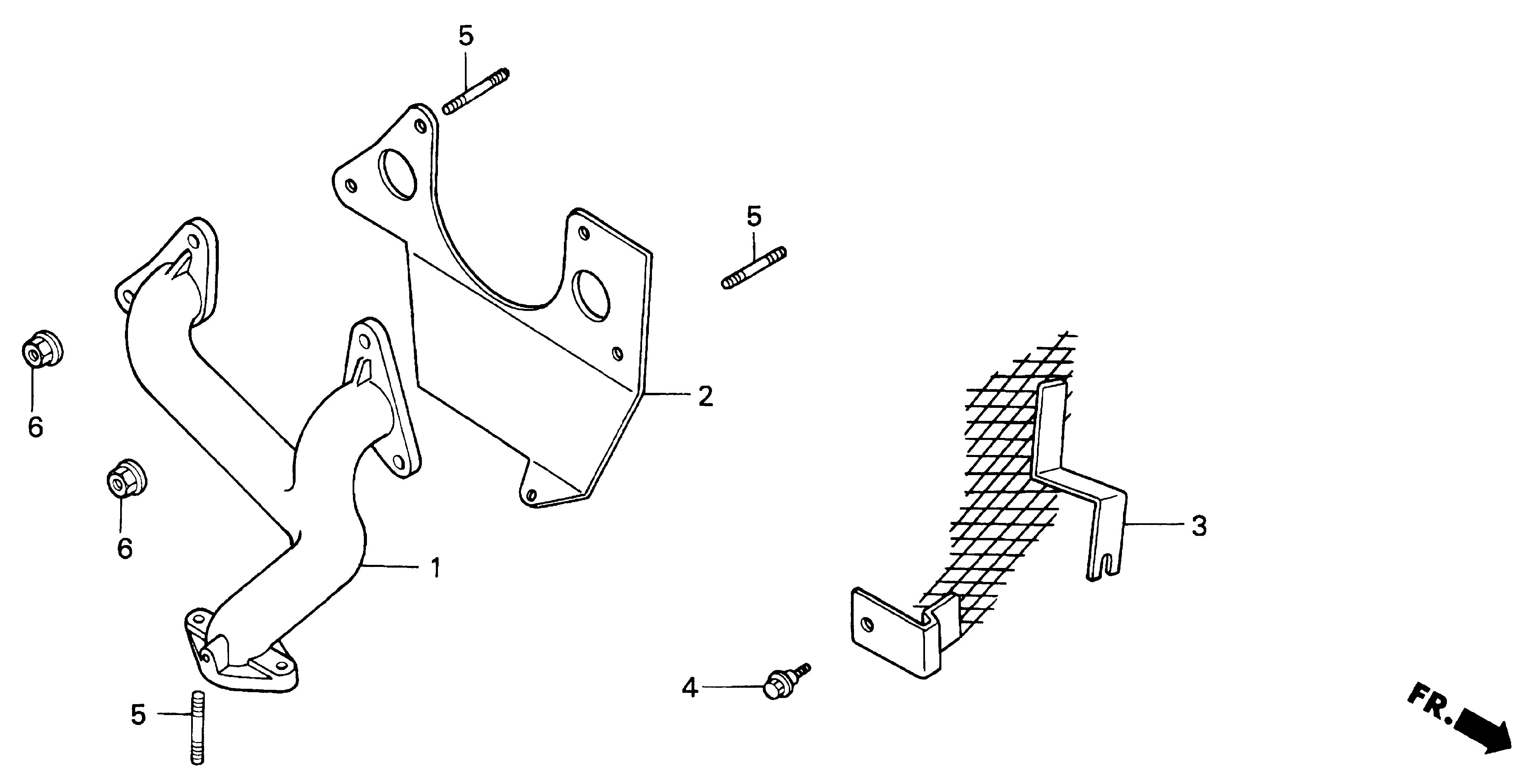 5
5
6
2
6
3
1
4
5
FR.